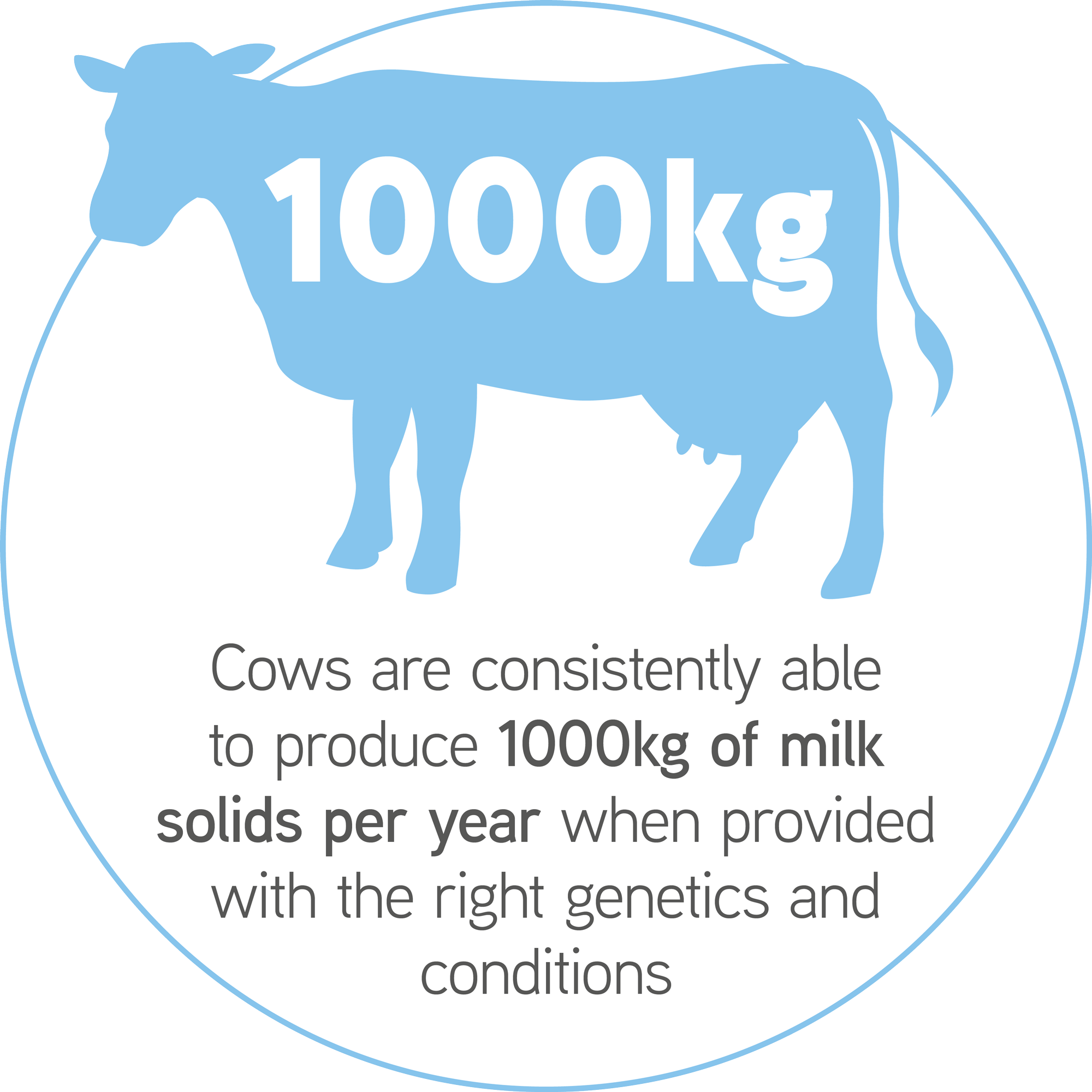 1000kg

Cows are consistently able to produce 1000kg of milk solids per year when provided with the right genetics and conditions