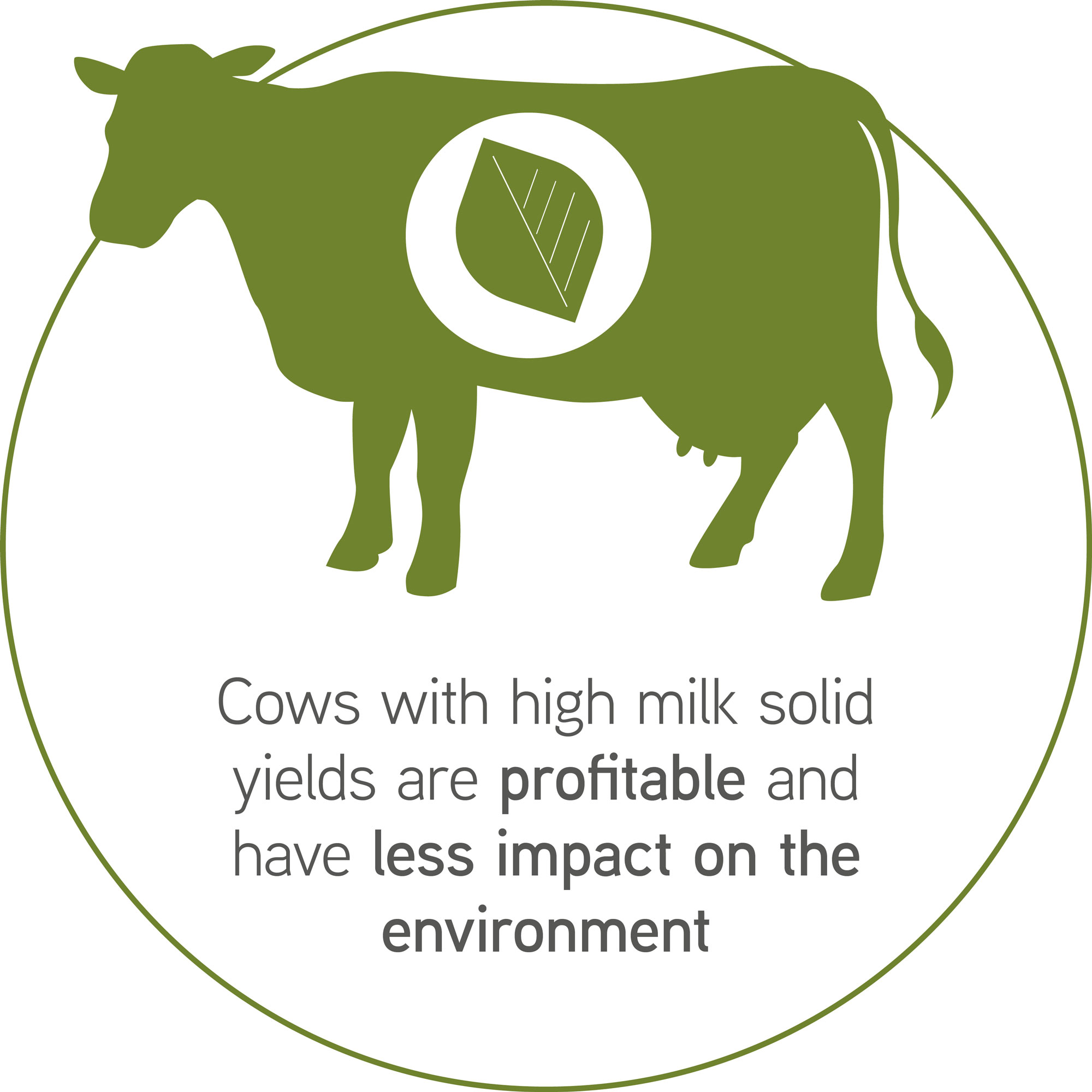 Cows with high milk solid yields are profitable and have less impact on the environment